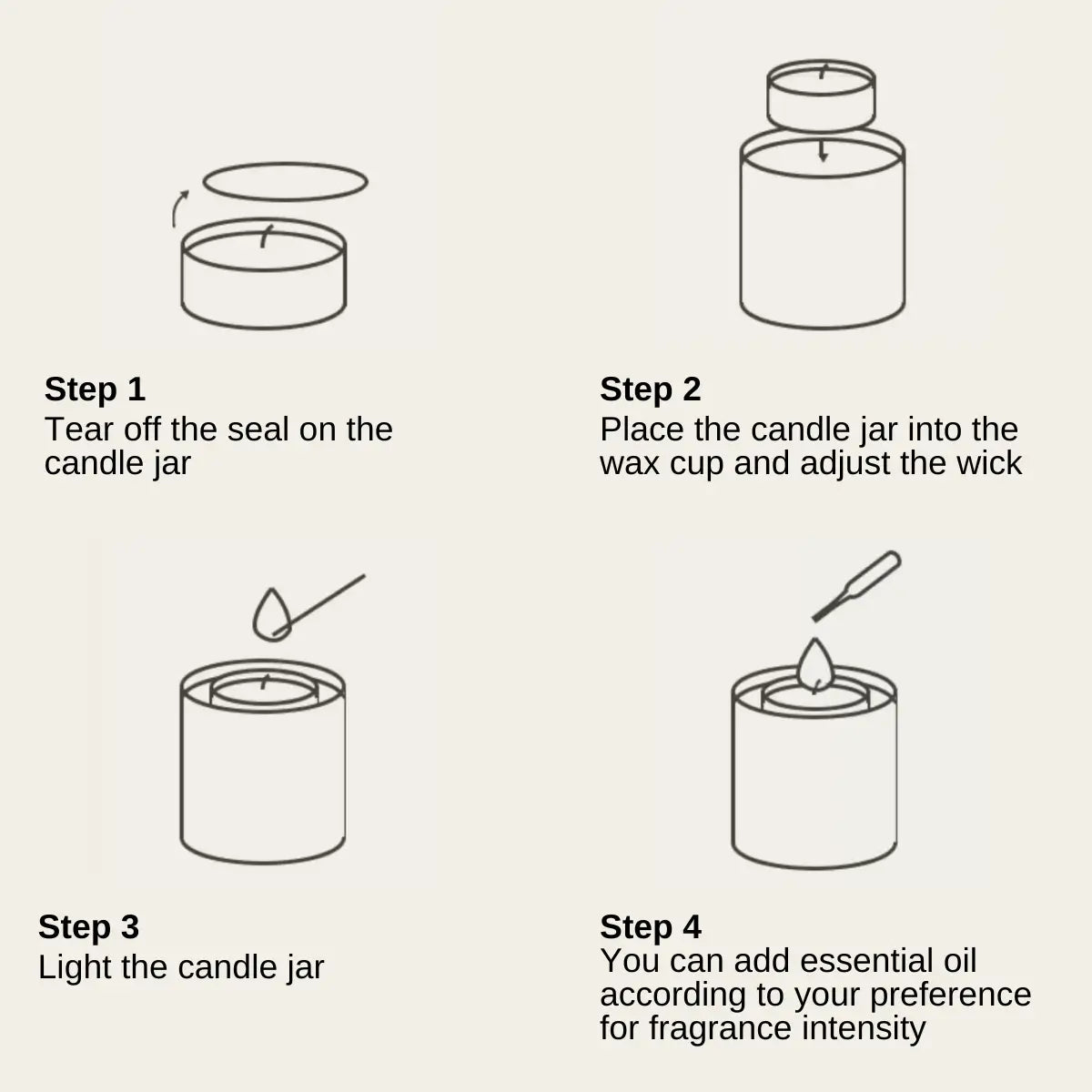 Step 1
Tear off the seal on the candle jar

Step 2
Place the candle jar into the wax cup and adjust the wick

Step 3
Light the candle jar

Step 4
You can add essential oil according to your preference for fragrance intensity