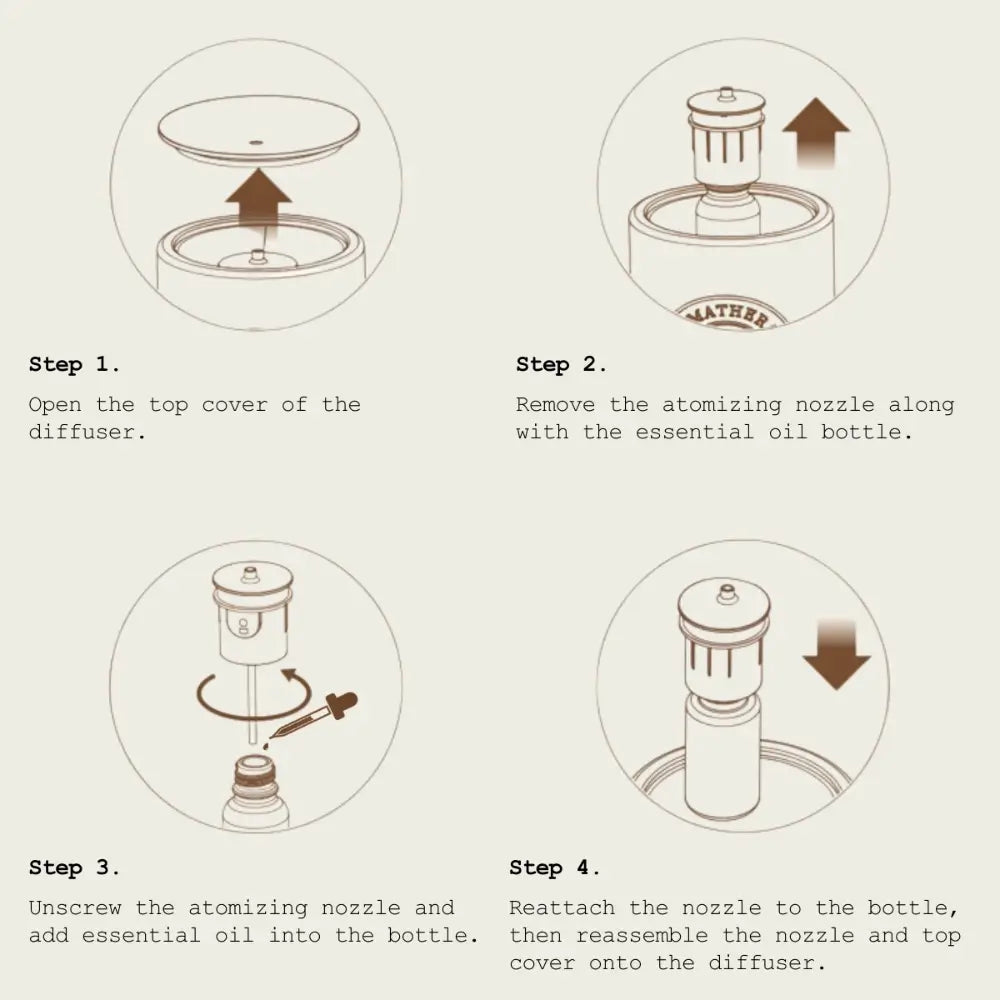 MATHER

Step 1.

Open the top cover of the diffuser.

Step 2.

Remove the atomizing nozzle along with the essential oil bottle.

Step 3.

Unscrew the atomizing nozzle and add essential oil into the bottle.

Step 4.

Reattach the nozzle to the bottle, then reassemble the nozzle and top cover onto the diffuser.